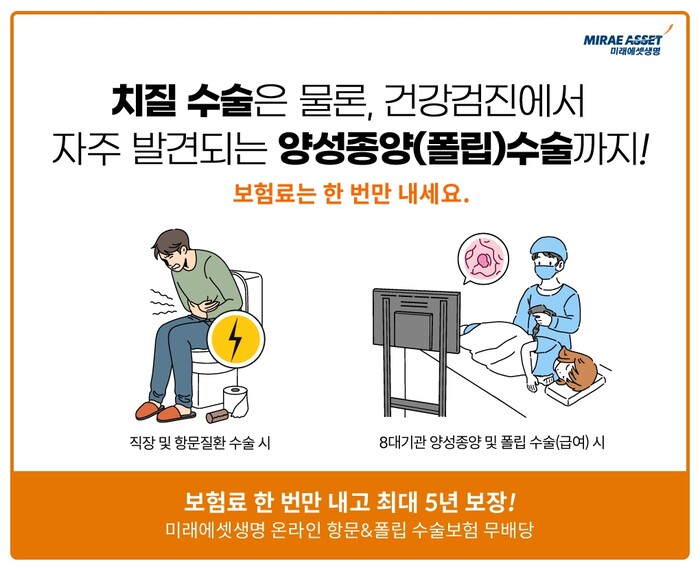 MIRAE ASSET
미래에셋생명

치질 수술은 물론, 건강검진에서
자주 발견되는 양성종양(폴립)수술까지!

보험료는 한 번만 내세요.

직장 및 항문질환 수술 시

8대기관 양성종양 및 폴립 수술(급여) 시

보험료 한 번만 내고 최대 5년 보장!
미래에셋생명 온라인 항문&폴립 수술보험 무배당