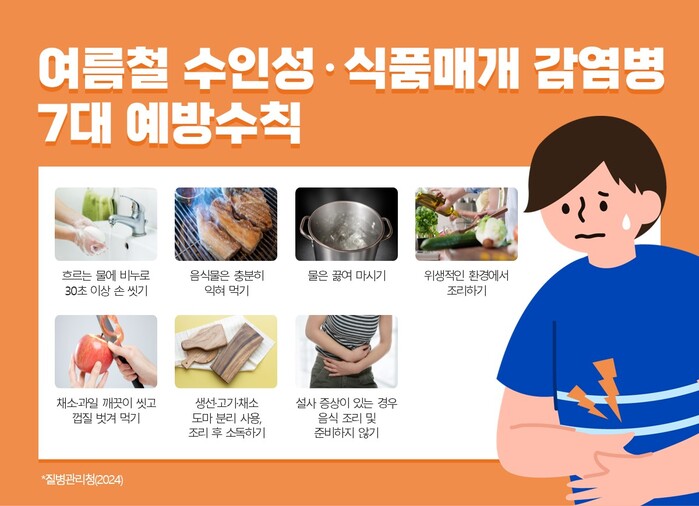 여름철 수인성·식품매개 감염병
7대 예방수칙

흐르는 물에 비누로
30초 이상 손 씻기

음식물은 충분히
익혀 먹기

물은 끓여 마시기

위생적인 환경에서
조리하기

채소·과일 깨끗이 씻고
껍질 벗겨 먹기

생선·고기·채소
도마 분리 사용,
조리 후 소독하기

설사 증상이 있는 경우
음식 조리 및
준비하지 않기

*질병관리청(2024)